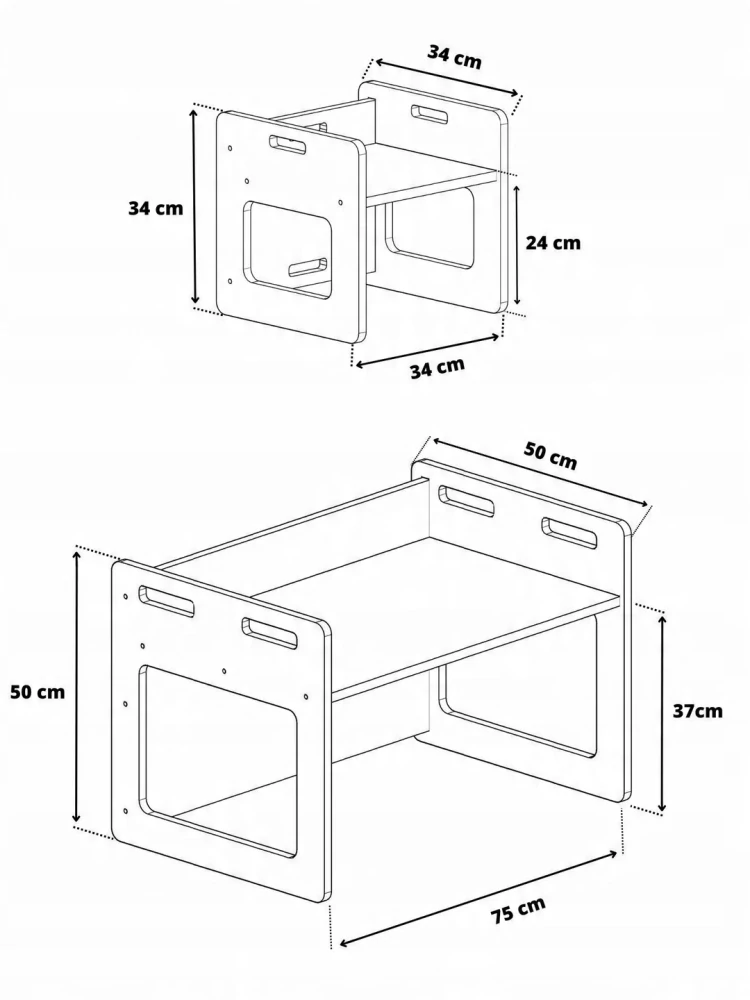 34 cm

34 cm

24 cm

34 cm

50 cm

50 cm

37cm

75 cm